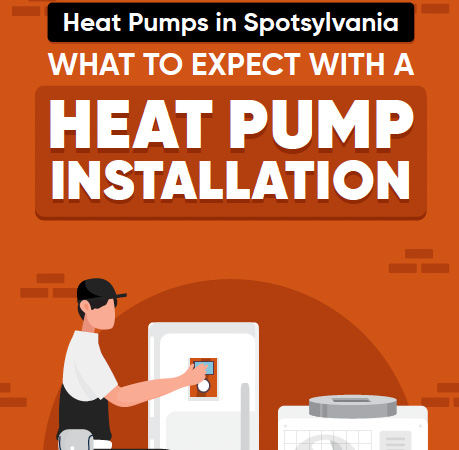 Heat Pumps in Spotsylvania

WHAT TO EXPECT WITH A

HEAT PUMP INSTALLATION